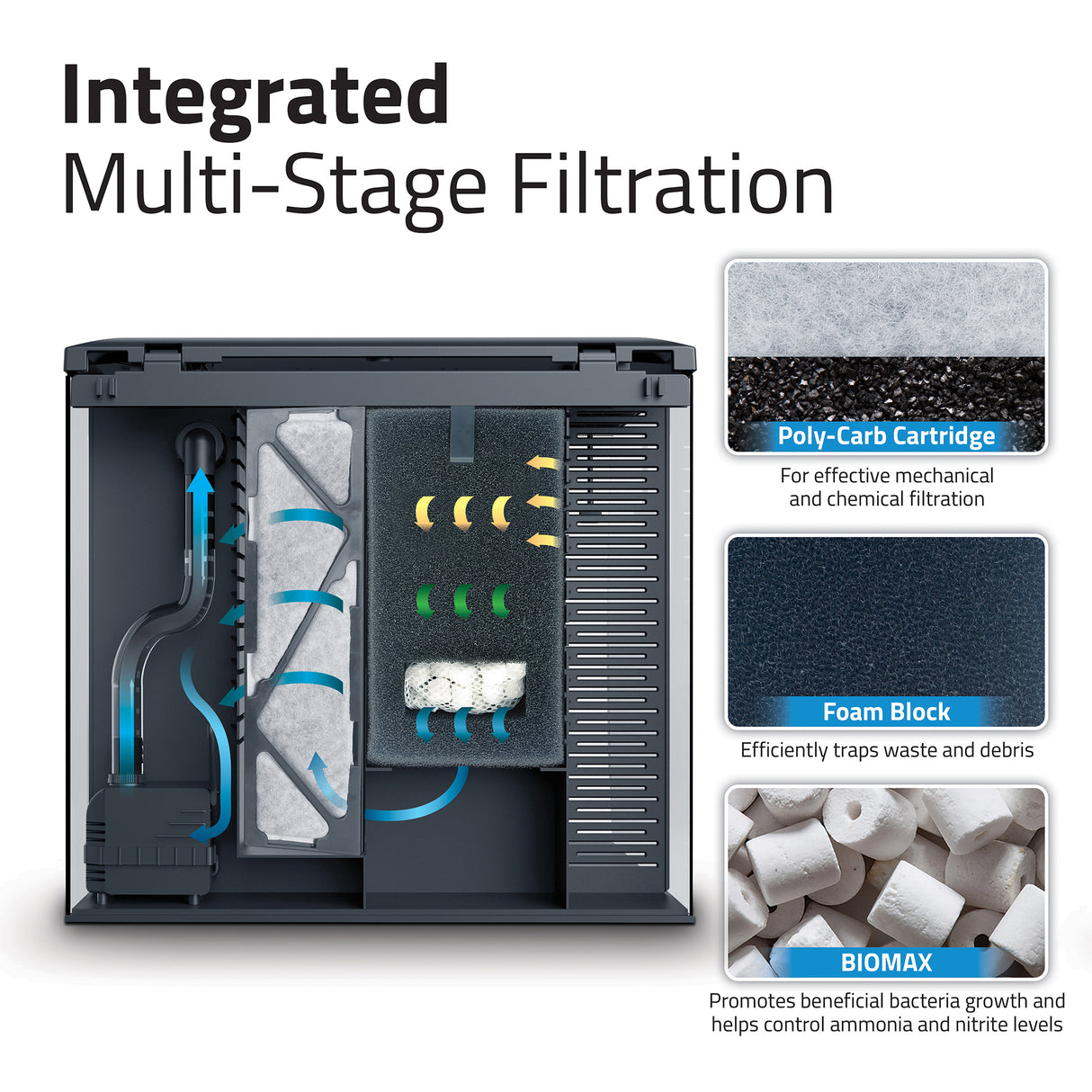 Integrated
Multi-Stage Filtration

Poly-Carb Cartridge

For effective mechanical and chemical filtration

Foam Block

Efficiently traps waste and debris

BIOMAX

Promotes beneficial bacteria growth and helps control ammonia and nitrite levels